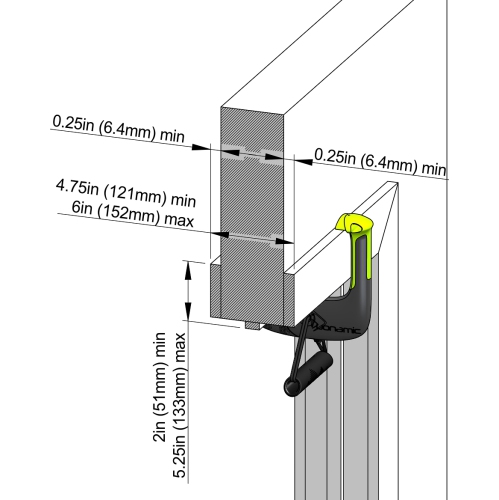 0.25in (6.4mm) min

0.25in (6.4mm) min

4.75in (121mm) min
6in (152mm) max

2in (51mm) min
5.25in (133mm) max

Dynamic