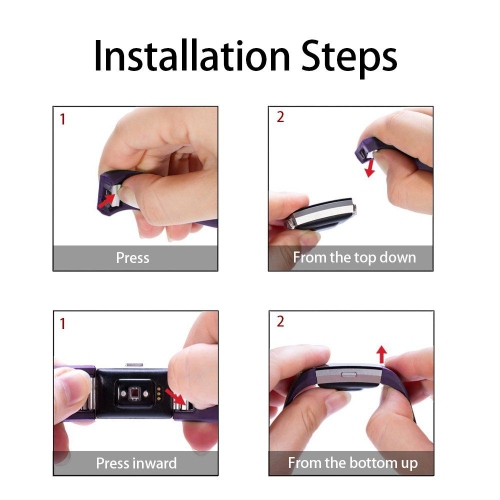 Installation Steps

1

Press

2

From the top down

1

Press inward

2

From the bottom up