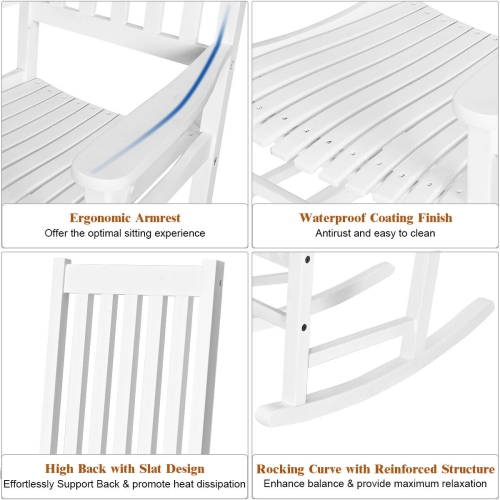 Ergonomic Armrest
Offer the optimal sitting experience

Waterproof Coating Finish
Antirust and easy to clean

High Back with Slat Design
Effortlessly Support Back & promote heat dissipation

Rocking Curve with Reinforced Structure
Enhance balance & provide maximum relaxation