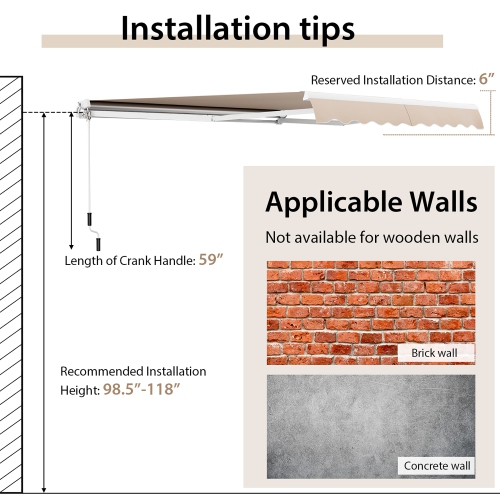 Installation tips

Reserved Installation Distance: 6″

Length of Crank Handle: 59″

Recommended Installation Height: 98.5″-118″

Applicable Walls

Not available for wooden walls

Brick wall

Concrete wall