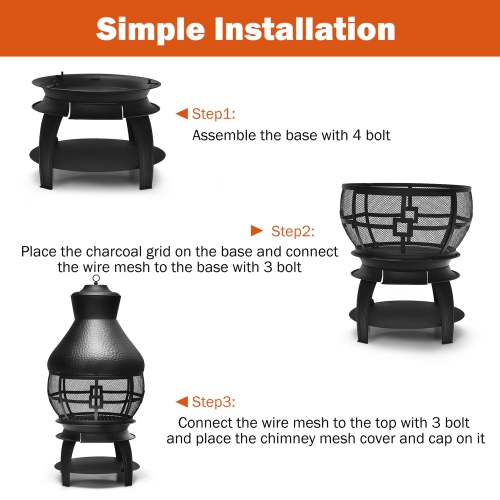 Simple Installation

◀ Step1:
Assemble the base with 4 bolt

▶ Step2:
Place the charcoal grid on the base and connect the wire mesh to the base with 3 bolt

◀ Step3:
Connect the wire mesh to the top with 3 bolt and place the chimney mesh cover and cap on it