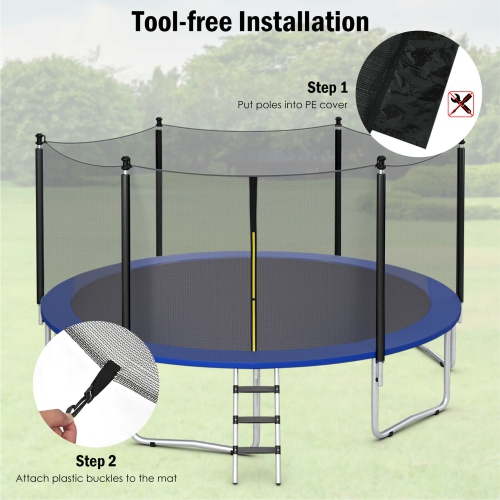 Tool-free Installation

Step 1
Put poles into PE cover

Step 2
Attach plastic buckles to the mat