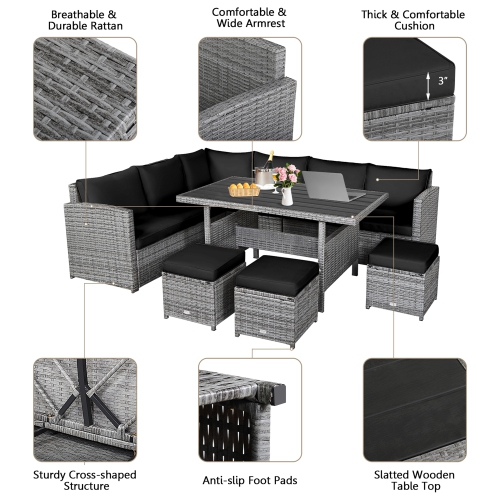 Breathable & Durable Rattan

Comfortable & Wide Armrest

Thick & Comfortable Cushion

3"

Sturdy Cross-shaped Structure

Anti-slip Foot Pads

Slatted Wooden Table Top