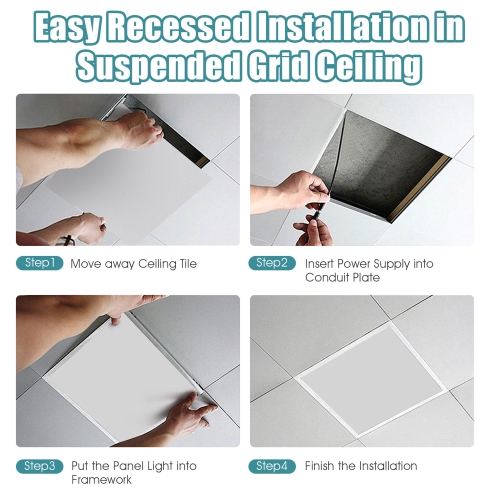 Easy Recessed Installation in Suspended Grid Ceiling

Step1 Move away Ceiling Tile

Step2 Insert Power Supply into Conduit Plate

Step3 Put the Panel Light into Framework

Step4 Finish the Installation