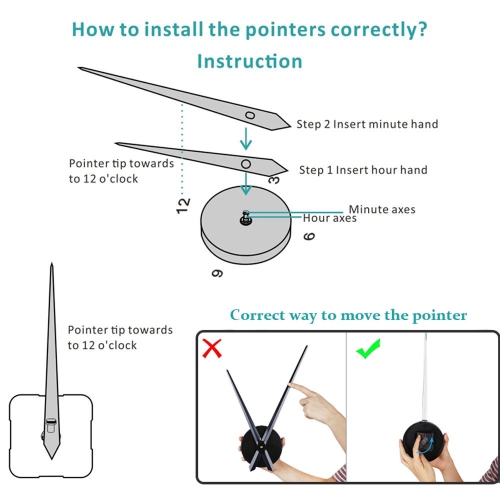 How to install the pointers correctly?

Instruction

Step 2 Insert minute hand

Pointer tip towards to 12 o'clock

Step 1 Insert hour hand

3

12

Minute axes

Hour axes

6

9

Pointer tip towards to 12 o'clock

Correct way to move the pointer