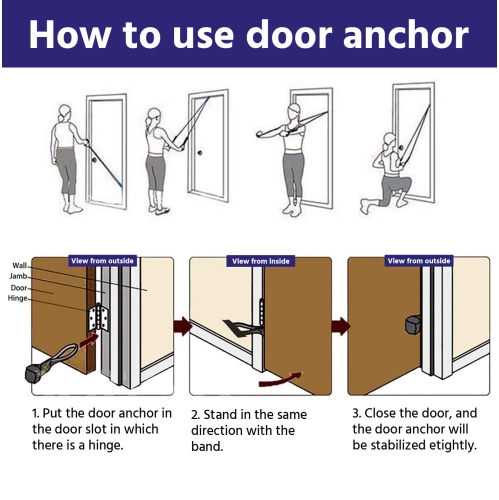 How to use door anchor

View from outside

Wall
Jamb
Door
Hinge

View from inside

View from outside

1. Put the door anchor in the door slot in which there is a hinge.

2. Stand in the same direction with the band.

3. Close the door, and the door anchor will be stabilized etightly.