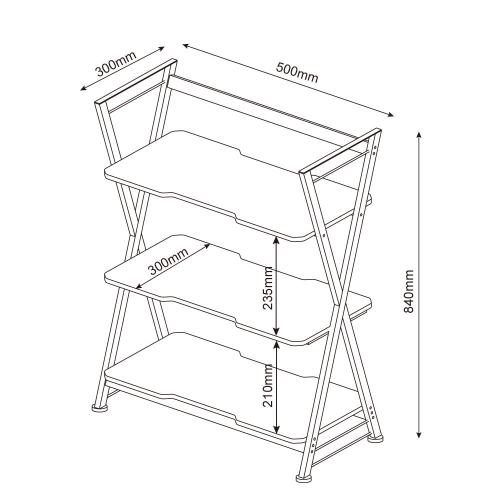 300mm
500mm
300mm
235mm
210mm
840mm