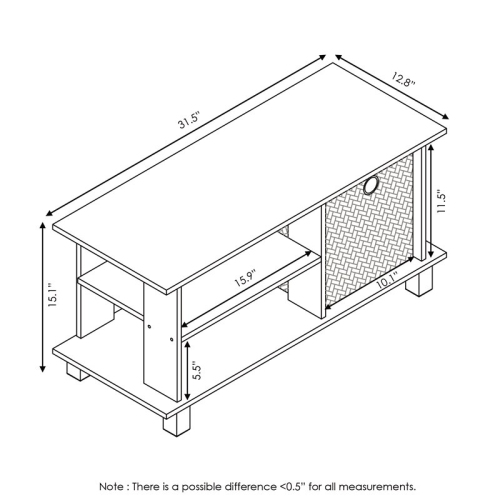 31.5"

12.8"

11.5"

15.1"

15.9"

10.1"

5.5"

Note : There is a possible difference <0.5" for all measurements.