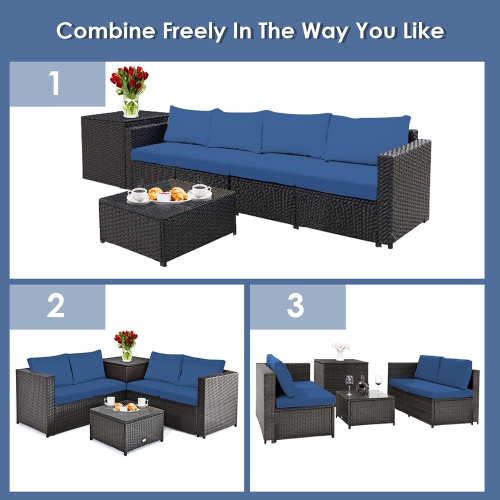 Combine Freely In The Way You Like

1

2

3