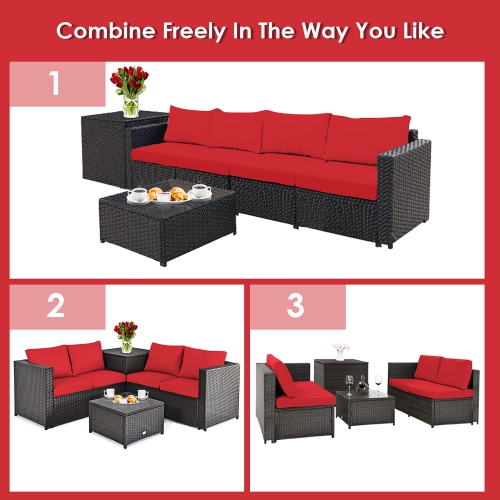 Combine Freely In The Way You Like

1

2

3