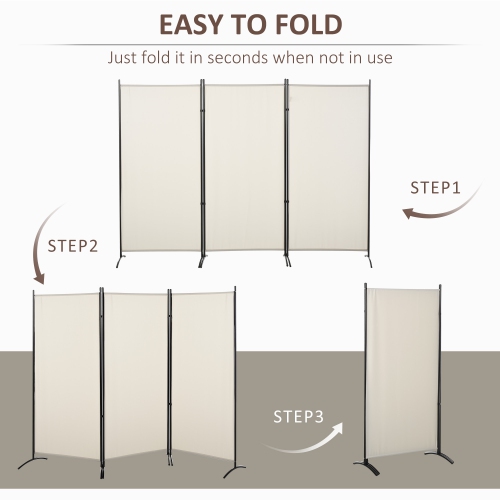 EASY TO FOLD

Just fold it in seconds when not in use

STEP1

STEP2

STEP3