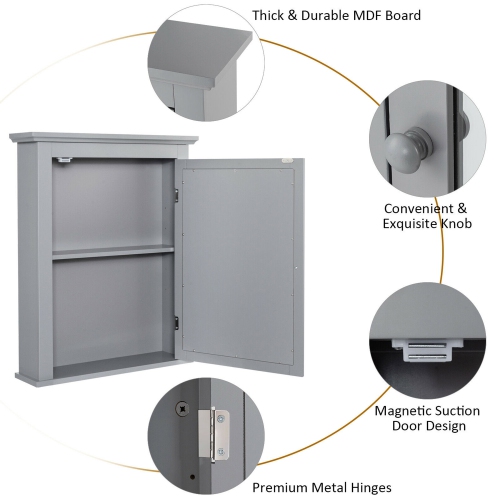 Thick & Durable MDF Board

Convenient & Exquisite Knob

Magnetic Suction Door Design

Premium Metal Hinges