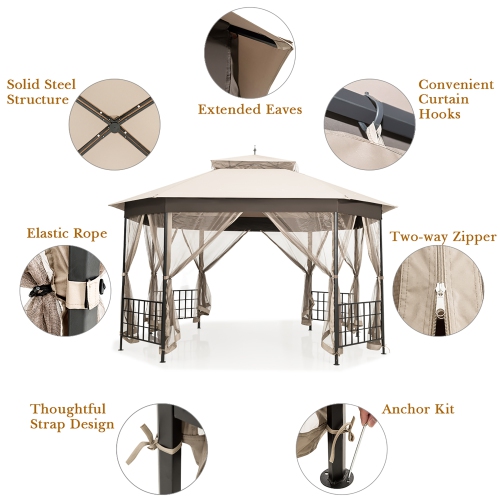 Solid Steel Structure

Extended Eaves

Convenient Curtain Hooks

Elastic Rope

Two-way Zipper

Thoughtful Strap Design

Anchor Kit