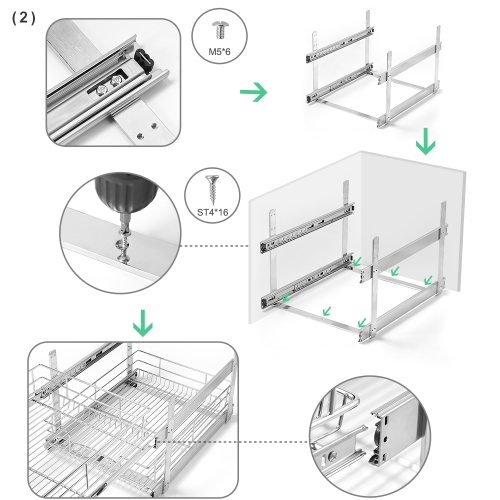 (2)

M5*6

ST4*16