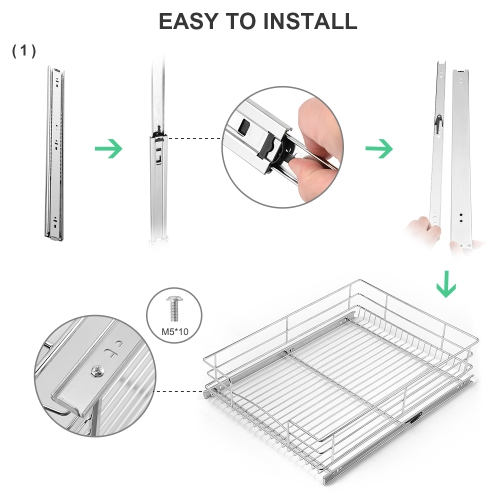 EASY TO INSTALL

( 1 )

M5*10