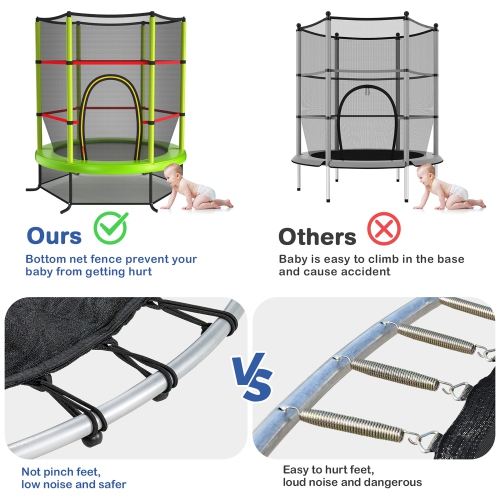 Ours

Bottom net fence prevent your baby from getting hurt

Others

Baby is easy to climb in the base and cause accident

VS

Not pinch feet, low noise and safer

Easy to hurt feet, loud noise and dangerous