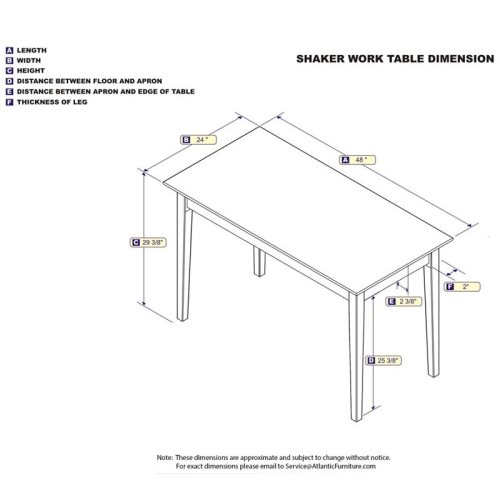 A LENGTH
B WIDTH
C HEIGHT
D DISTANCE BETWEEN FLOOR AND APRON
E DISTANCE BETWEEN APRON AND EDGE OF TABLE
F THICKNESS OF LEG

SHAKER WORK TABLE DIMENSION

B 24 "

A 48 "

C 29 3/8"

F 2"

E 2 3/8"

D 25 3/8"

Note: These dimensions are approximate and subject to change without notice. For exact dimensions please email to Service@AtlanticFurniture.com