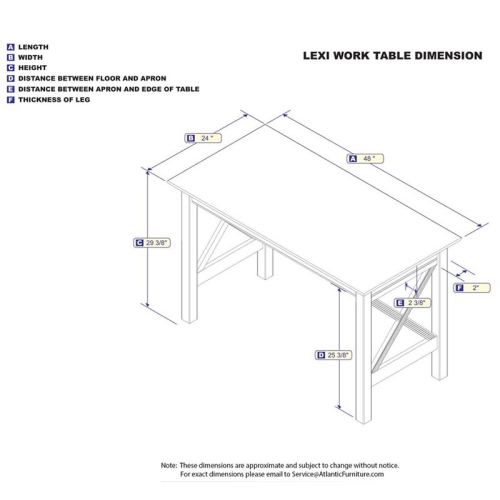 A LENGTH
B WIDTH
C HEIGHT
D DISTANCE BETWEEN FLOOR AND APRON
E DISTANCE BETWEEN APRON AND EDGE OF TABLE
F THICKNESS OF LEG

LEXI WORK TABLE DIMENSION

B 24 "

A 48 "

C 29 3/8"

F 2"

E 2 3/8"

D 25 3/8"

Note: These dimensions are approximate and subject to change without notice. For exact dimensions please email to Service@AtlanticFurniture.com