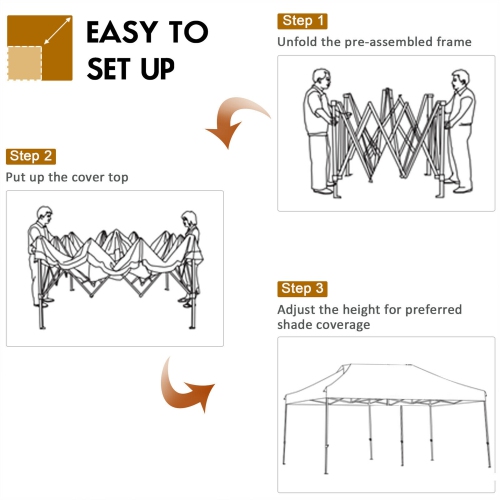 EASY TO SET UP

Step 1
Unfold the pre-assembled frame

Step 2
Put up the cover top

Step 3
Adjust the height for preferred shade coverage