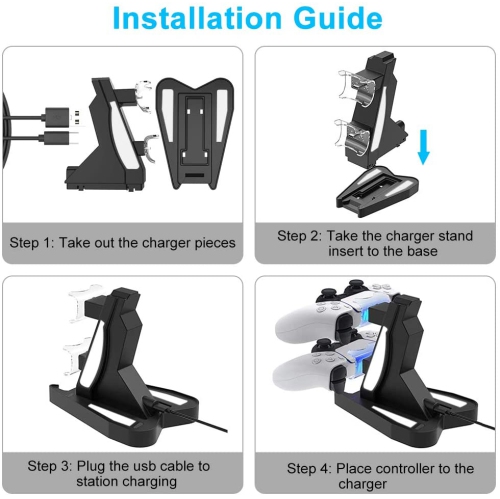 Installation Guide

Step 1: Take out the charger pieces

Step 2: Take the charger stand insert to the base

Step 3: Plug the usb cable to station charging

Step 4: Place controller to the charger