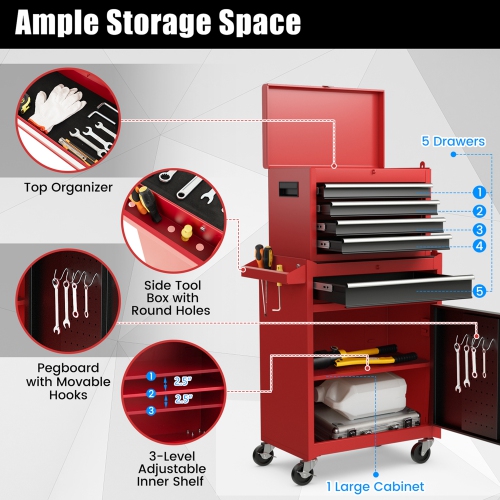 Ample Storage Space

Top Organizer

Side Tool Box with Round Holes

Pegboard with Movable Hooks

1
2.5"
2
2.5"
3

3-Level Adjustable Inner Shelf

5 Drawers

1
2
3
4
5

1 Large Cabinet