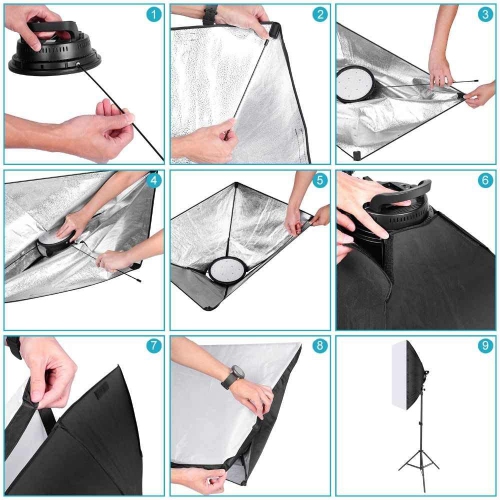 1
2
3
4
5
6
7
8
9