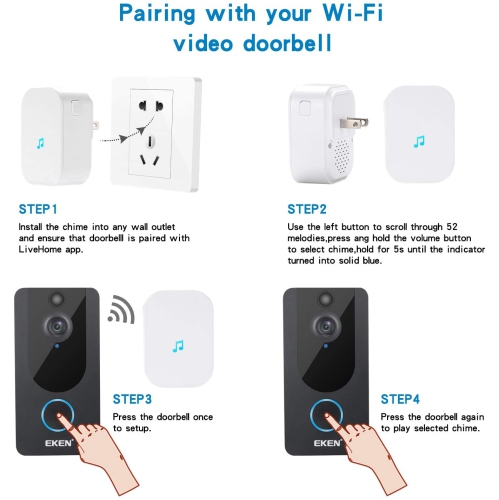 Pairing with your Wi-Fi video doorbell

STEP1
Install the chime into any wall outlet and ensure that doorbell is paired with LiveHome app.

STEP2
Use the left button to scroll through 52 melodies,press ang hold the volume button to select chime,hold for 5s until the indicator turned into solid blue.

EKEN

STEP3
Press the doorbell once to setup.

EKEN

STEP4
Press the doorbell again to play selected chime.