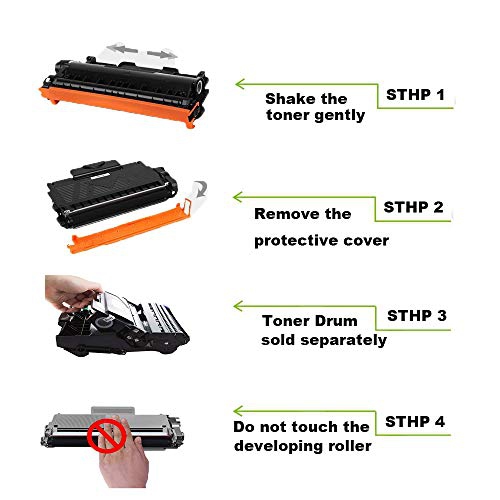 STHP 1

Shake the toner gently

STHP 2

Remove the protective cover

STHP 3

Toner Drum sold separately

STHP 4

Do not touch the developing roller