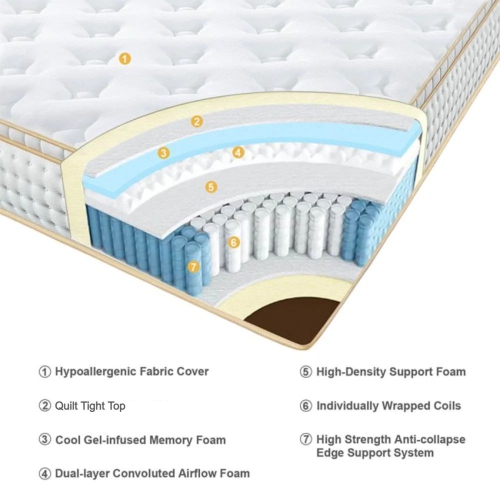 1

2

3

4

5

6

7

① Hypoallergenic Fabric Cover

② Quilt Tight Top

③ Cool Gel-infused Memory Foam

④ Dual-layer Convoluted Airflow Foam

⑤ High-Density Support Foam

⑥ Individually Wrapped Coils

⑦ High Strength Anti-collapse Edge Support System