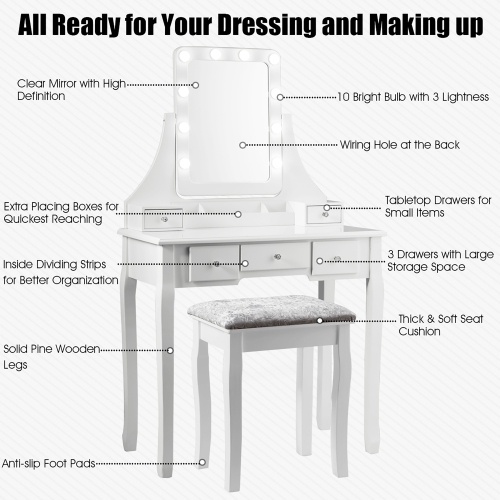 All Ready for Your Dressing and Making up

Clear Mirror with High Definition

10 Bright Bulb with 3 Lightness

Wiring Hole at the Back

Extra Placing Boxes for Quickest Reaching

Tabletop Drawers for Small Items

Inside Dividing Strips for Better Organization

3 Drawers with Large Storage Space

Thick & Soft Seat Cushion

Solid Pine Wooden Legs

Anti-slip Foot Pads