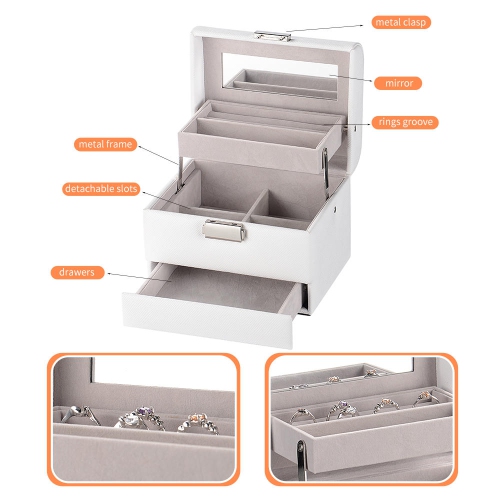 metal clasp

mirror

rings groove

metal frame

detachable slots

drawers