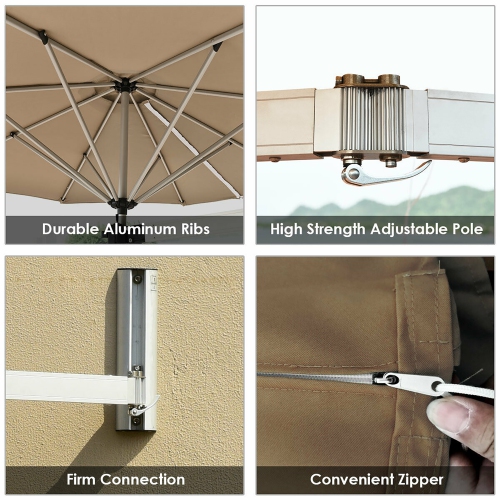 Durable Aluminum Ribs

High Strength Adjustable Pole

Firm Connection

Convenient Zipper