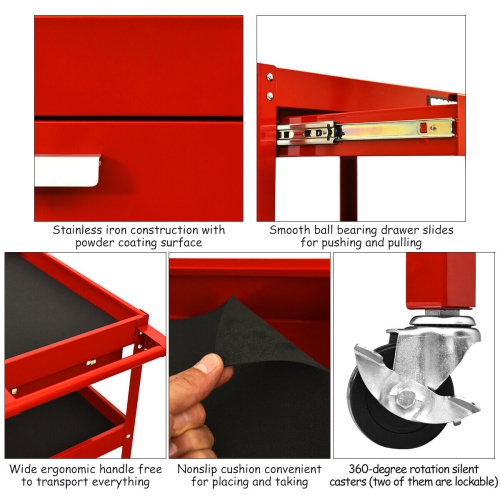 Stainless iron construction with powder coating surface

Smooth ball bearing drawer slides for pushing and pulling

Wide ergonomic handle free to transport everything

Nonslip cushion convenient for placing and taking

360-degree rotation silent casters (two of them are lockable)