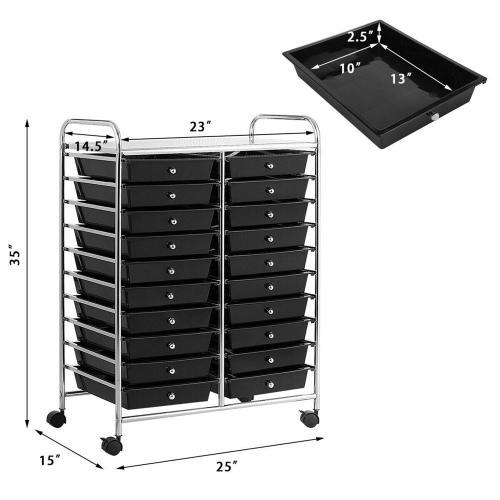 2.5″
10″
13″
23″
14.5″
35″
15″
25″