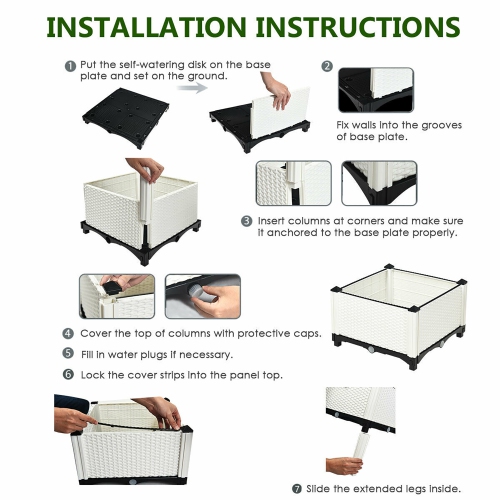 INSTALLATION INSTRUCTIONS

1 Put the self-watering disk on the base plate and set on the ground.

2

Fix walls into the grooves of base plate.

3 Insert columns at corners and make sure it anchored to the base plate properly.

4 Cover the top of columns with protective caps.

5 Fill in water plugs if necessary.

6 Lock the cover strips into the panel top.

7 Slide the extended legs inside.