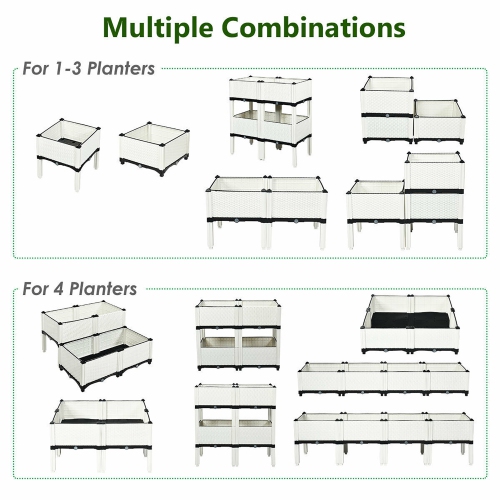 Multiple Combinations

For 1-3 Planters

For 4 Planters