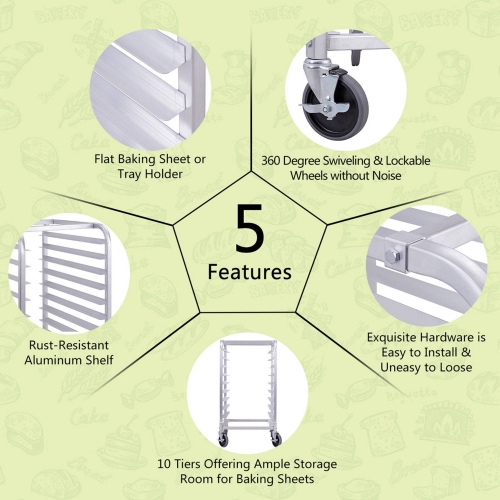 Flat Baking Sheet or Tray Holder

360 Degree Swiveling & Lockable Wheels without Noise

5

Features

Rust-Resistant Aluminum Shelf

Exquisite Hardware is Easy to Install & Uneasy to Loose

10 Tiers Offering Ample Storage Room for Baking Sheets