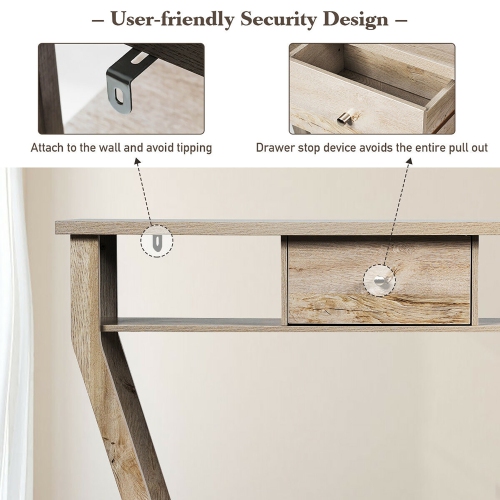 – User-friendly Security Design –

Attach to the wall and avoid tipping

Drawer stop device avoids the entire pull out