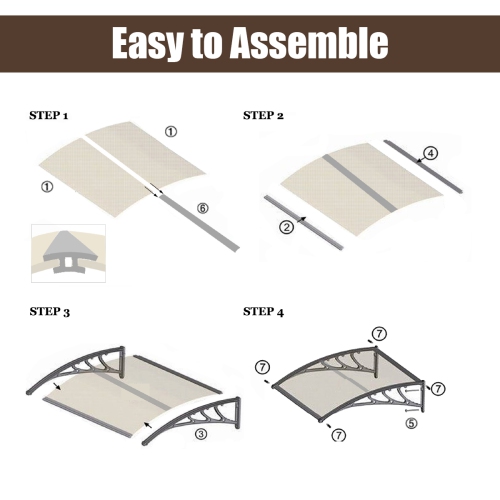 Easy to Assemble

STEP 1

①

①

⑥

STEP 2

④

②

STEP 3

③

STEP 4

⑦

⑦

⑦

⑦

⑤