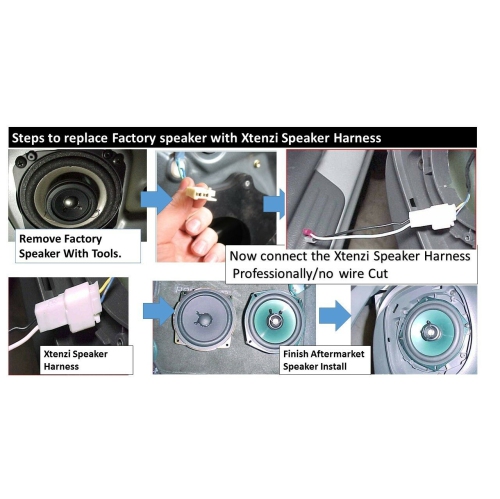 Steps to replace Factory speaker with Xtenzi Speaker Harness

Remove Factory Speaker With Tools.

Now connect the Xtenzi Speaker Harness Professionally/no wire Cut

Xtenzi Speaker Harness

Finish Aftermarket Speaker Install