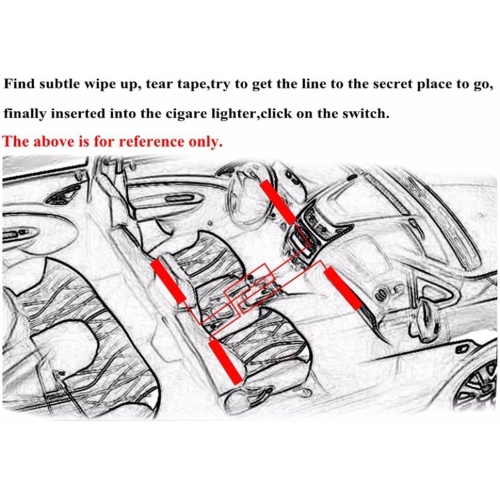 Find subtle wipe up, tear tape,try to get the line to the secret place to go, finally inserted into the cigare lighter,click on the switch.

The above is for reference only.