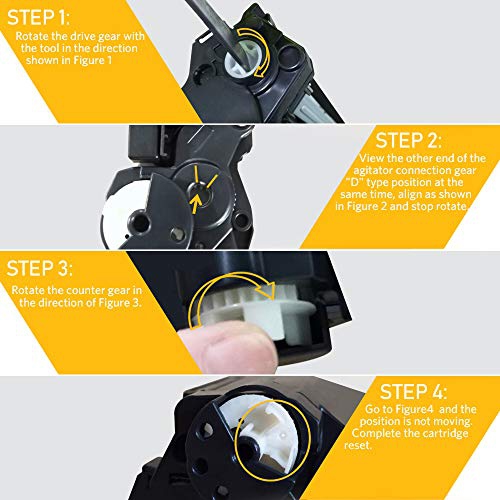 STEP 1:
Rotate the drive gear with the tool in the direction shown in Figure 1

STEP 2:
View the other end of the agitator connection gear "D" type position at the same time, align as shown in Figure 2 and stop rotate.

STEP 3:
Rotate the counter gear in the direction of Figure 3.

STEP 4:
Go to Figure4 and the position is not moving. Complete the cartridge reset.