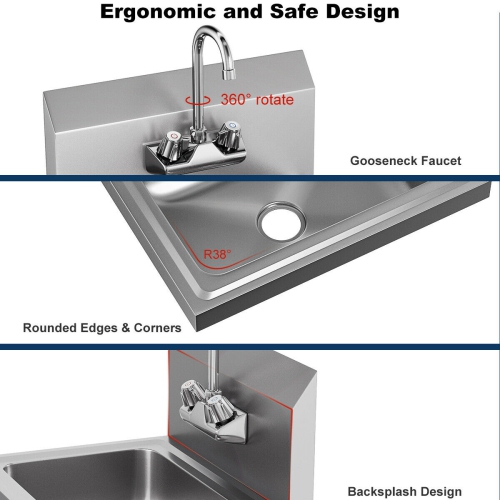 Ergonomic and Safe Design

360° rotate

Gooseneck Faucet

R38°

Rounded Edges & Corners

Backsplash Design