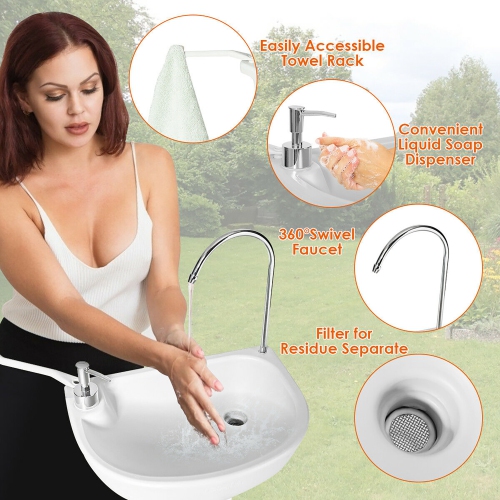 Easily Accessible Towel Rack

Convenient Liquid Soap Dispenser

360°Swivel Faucet

Filter for Residue Separate