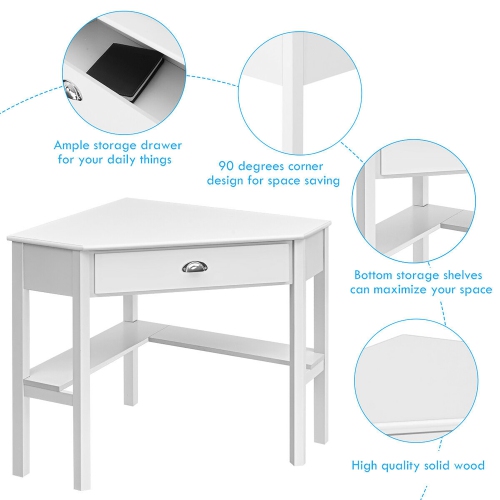 Ample storage drawer for your daily things

90 degrees corner design for space saving

Bottom storage shelves can maximize your space

High quality solid wood