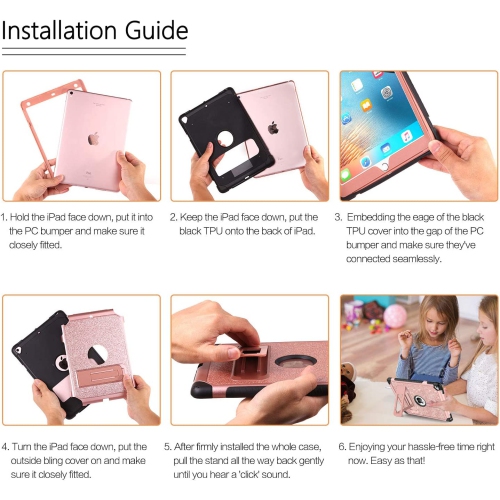 Installation Guide

1. Hold the iPad face down, put it into the PC bumper and make sure it closely fitted.

2. Keep the iPad face down, put the black TPU onto the back of iPad.

3. Embedding the eage of the black TPU cover into the gap of the PC bumper and make sure they've connected seamlessly.

4. Turn the iPad face down, put the outside bling cover on and make sure it closely fitted.

5. After firmly installed the whole case, pull the stand all the way back gently until you hear a 'click' sound.

6. Enjoying your hassle-free time right now. Easy as that!