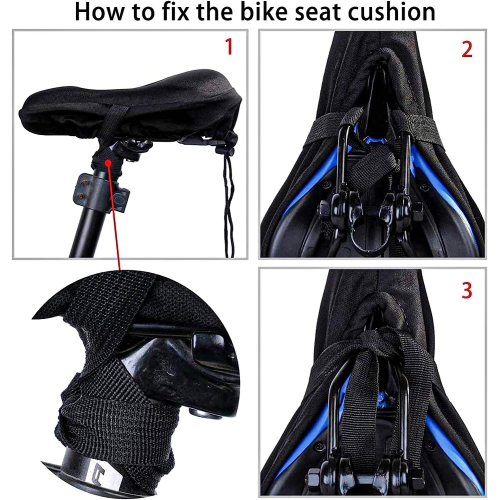 How to fix the bike seat cushion

1

2

3