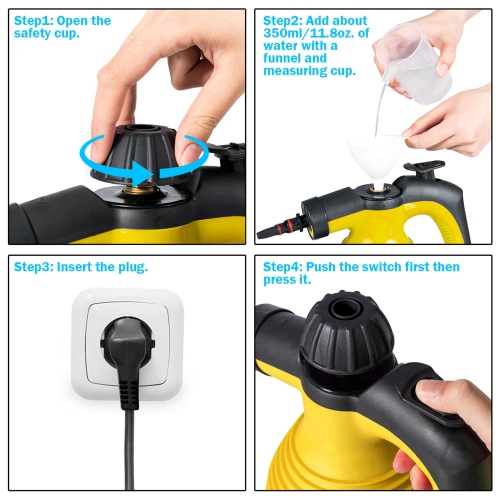 Step1: Open the safety cup.

Step2: Add about 350ml/11.8oz. of water with a funnel and measuring cup.

Step3: Insert the plug.

Step4: Push the switch first then press it.