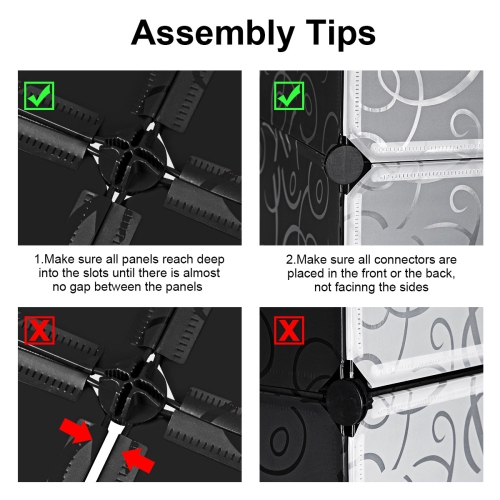 Assembly Tips

1.Make sure all panels reach deep into the slots until there is almost no gap between the panels

2.Make sure all connectors are placed in the front or the back, not facinng the sides