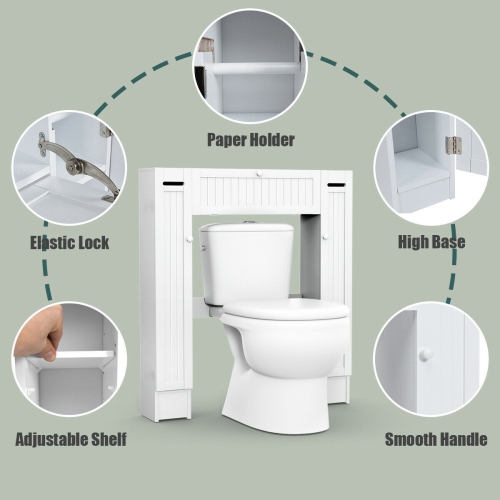 Paper Holder

Elastic Lock

High Base

Adjustable Shelf

Smooth Handle